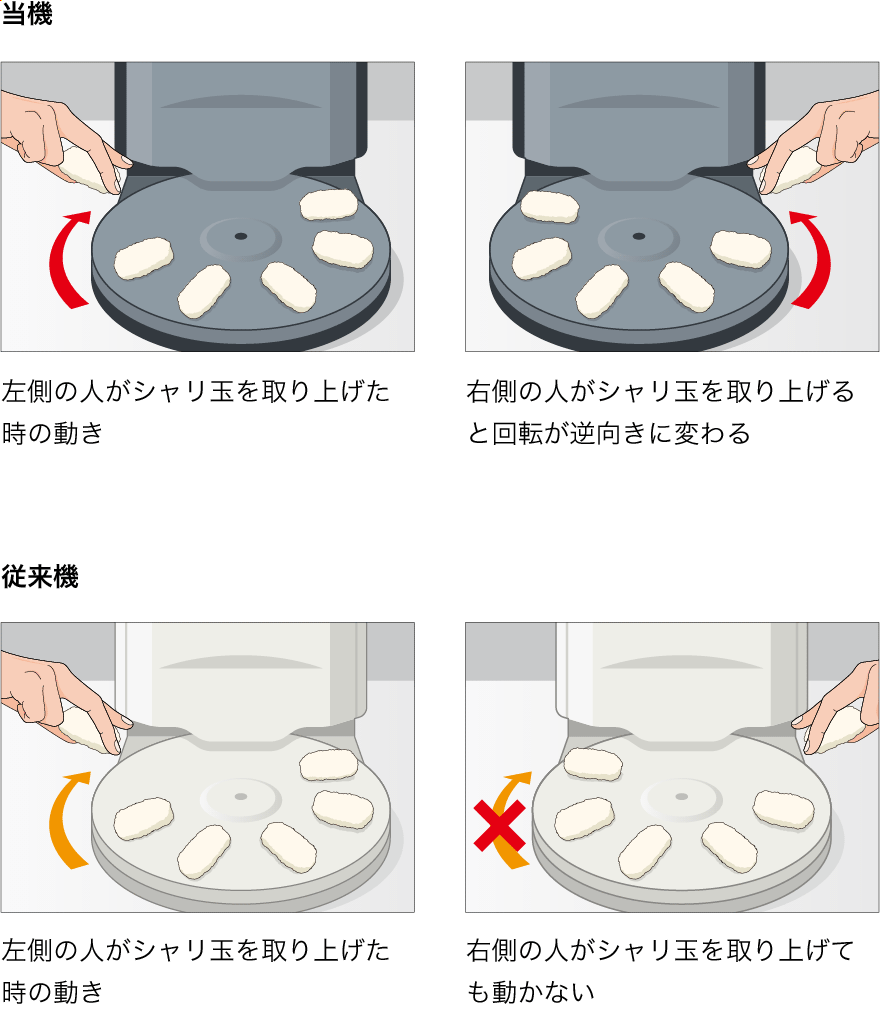 当機

左側の人がシャリ玉を取り上げた時の動き

右側の人がシャリ玉を取り上げると回転が逆向きに変わる

従来機

左側の人がシャリ玉を取り上げた時の動き

右側の人がシャリ玉を取り上げても動かない