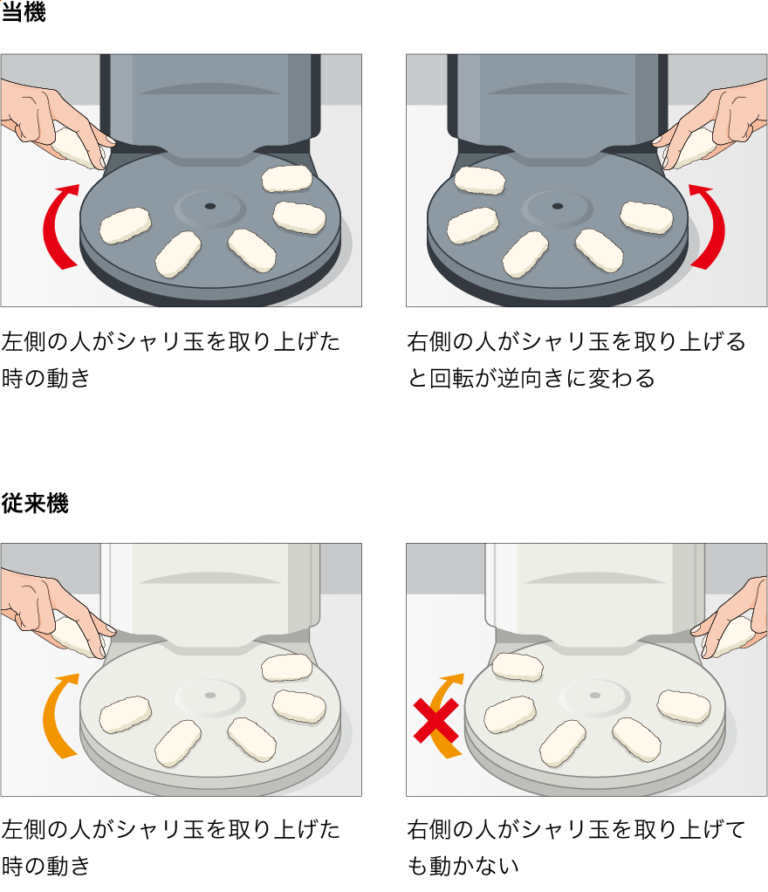 当機

左側の人がシャリ玉を取り上げた時の動き

右側の人がシャリ玉を取り上げると回転が逆向きに変わる

従来機

左側の人がシャリ玉を取り上げた時の動き

右側の人がシャリ玉を取り上げても動かない