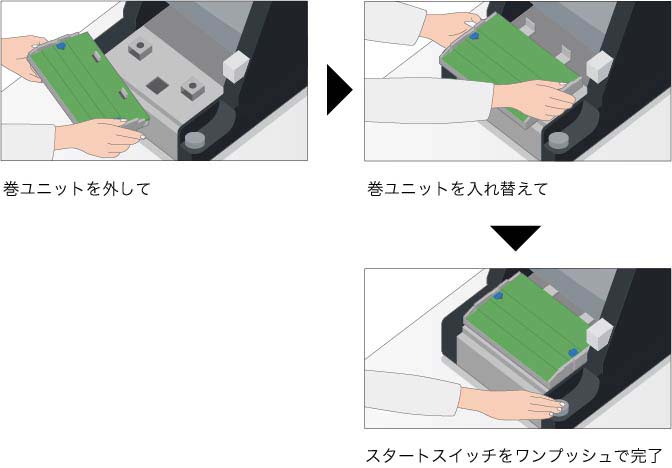 巻ユニットを外して

巻ユニットを入れ替えて

スタートスイッチをワンプッシュで完了