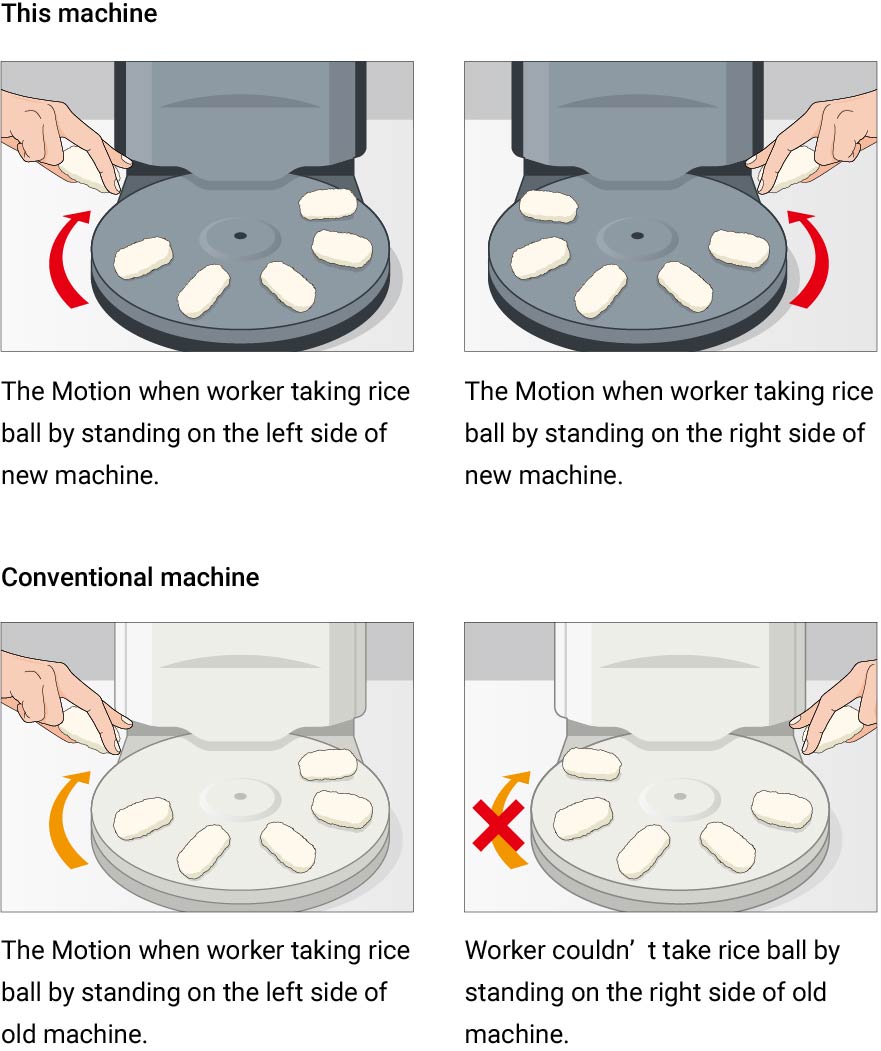 This machine

The Motion when worker taking rice ball by standing on the left side of new machine.

The Motion when worker taking rice ball by standing on the right side of new machine.

Conventional machine

The Motion when worker taking rice ball by standing on the left side of old machine.

Worker couldn’ t take rice ball by standing on the right side of old machine.