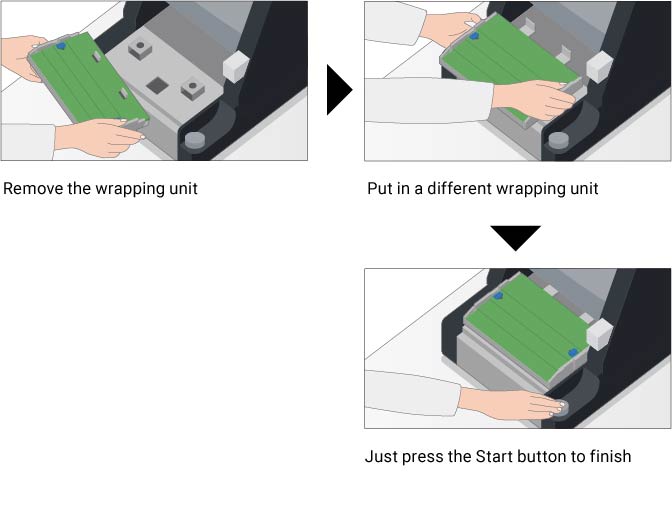 Remove the wrapping unit

Put in a different wrapping unit

Just press the Start button to finish