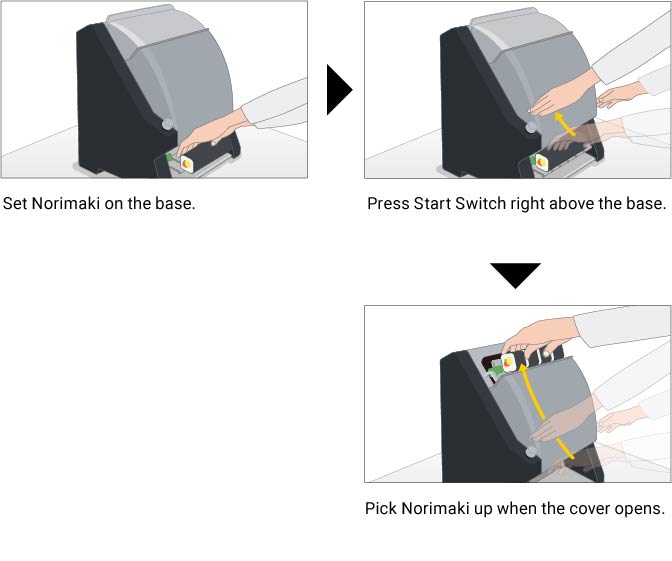 Set Norimaki on the base.

Press Start Switch right above the base.

Pick Norimaki up when the cover opens.