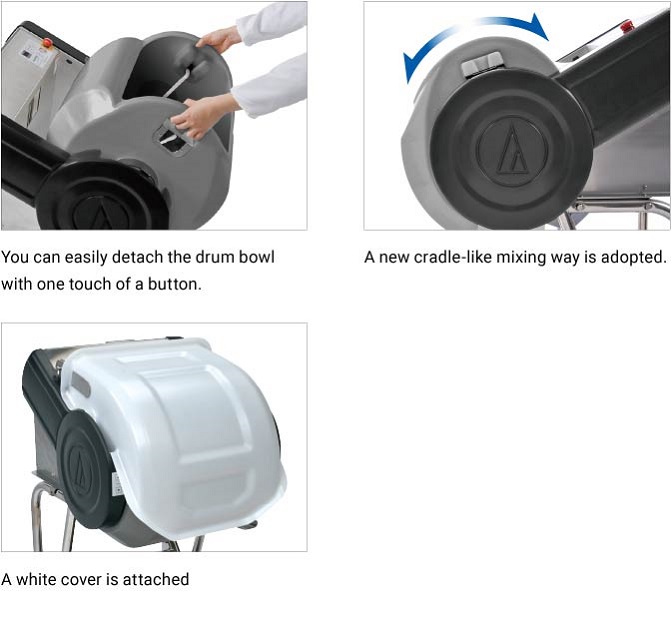 You can easily detach the drum bowl with one touch of a button.

A new cradle-like mixing way is adopted.

A white cover is attached