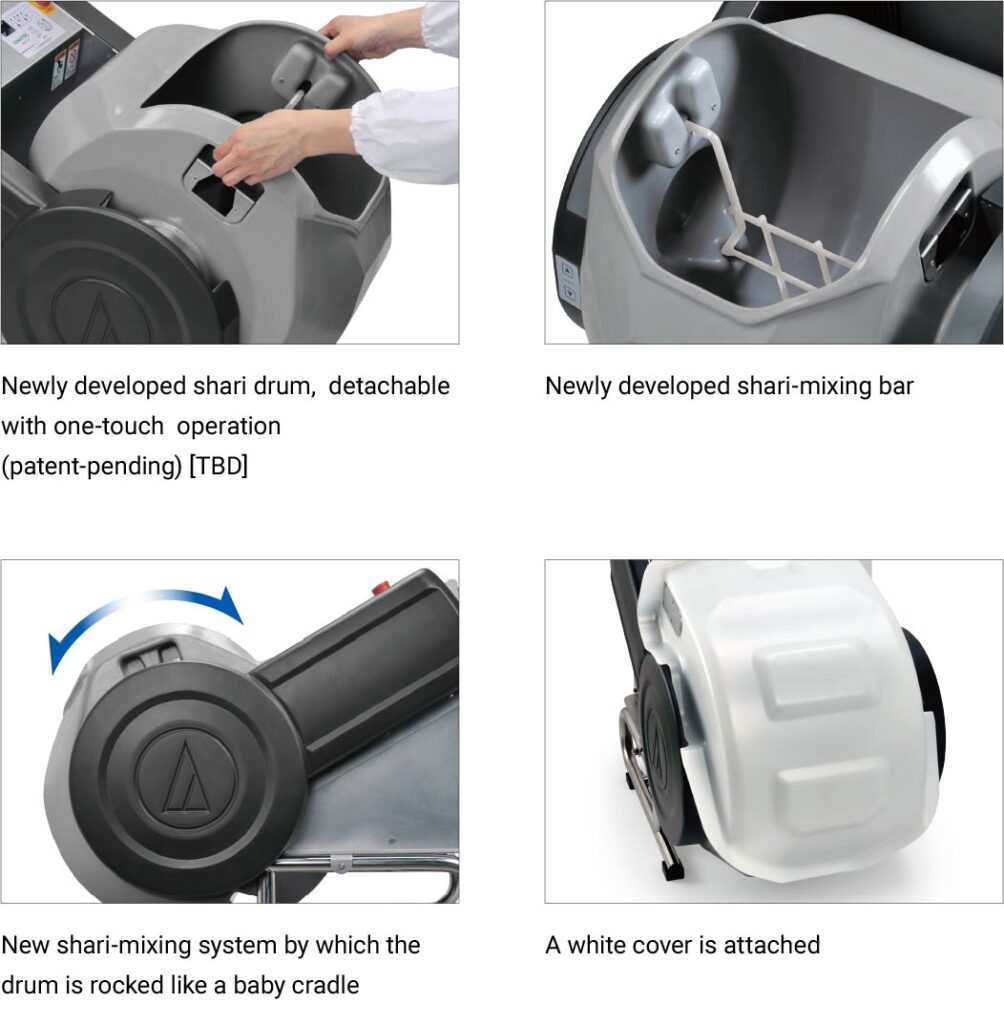 Newly developed shari drum, detachable with one-touch operation (patent-pending) [TBD]

Newly developed shari-mixing bar

New shari-mixing system by which the drum is rocked like a baby cradle

A white cover is attached