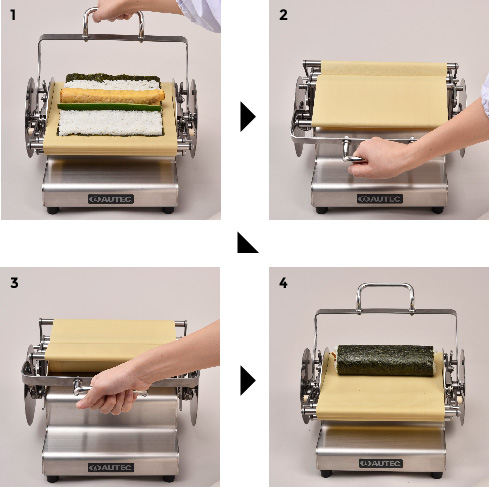 1

AUTEC

2

AUTEC

3

AUTEC

4

AUTEC